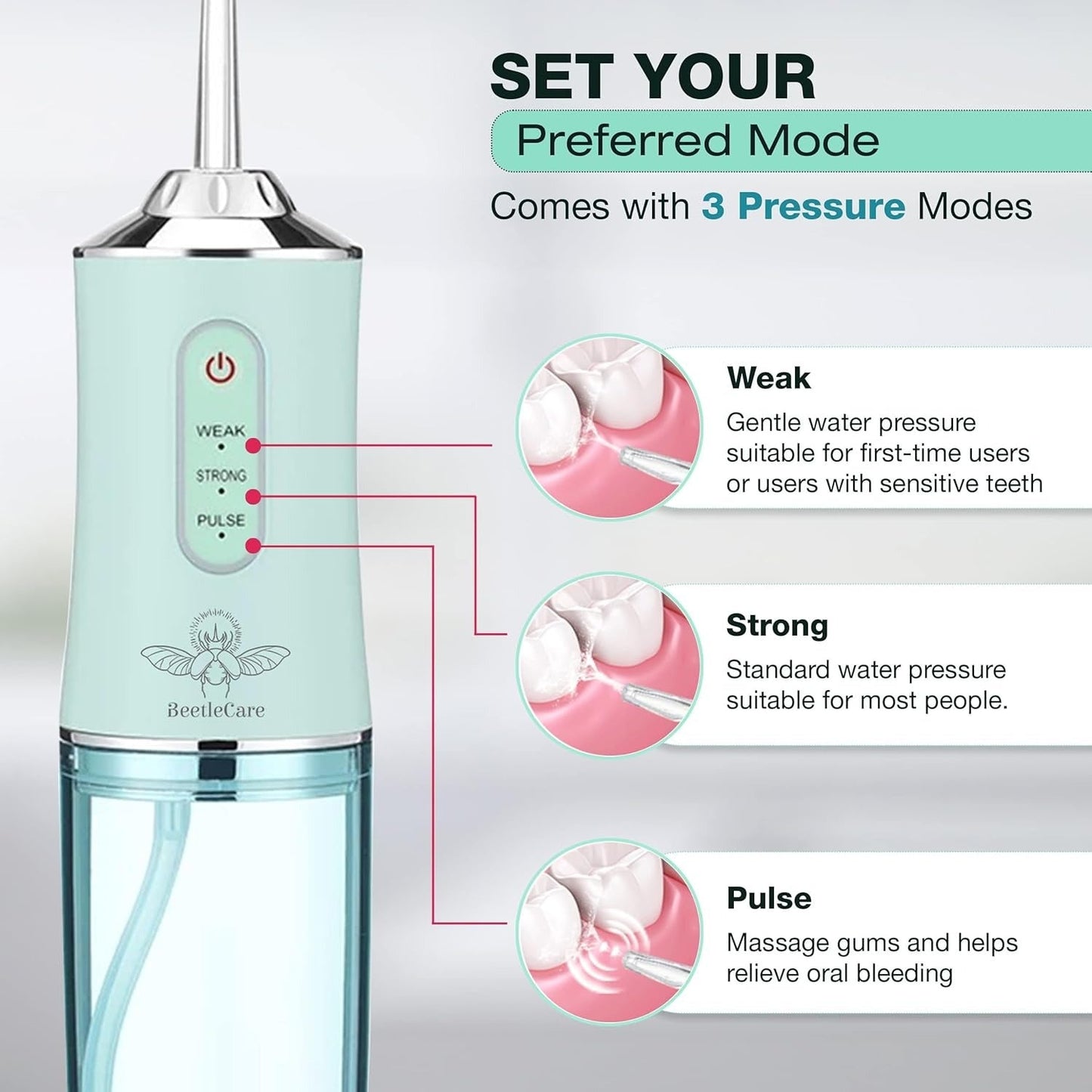 SET YOUR
Preferred Mode
Comes with 3 Pressure Modes

WEAK
STRONG
PULSE

BeetleCare

Weak
Gentle water pressure suitable for first-time users or users with sensitive teeth

Strong
Standard water pressure suitable for most people.

Pulse
Massage gums and helps relieve oral bleeding