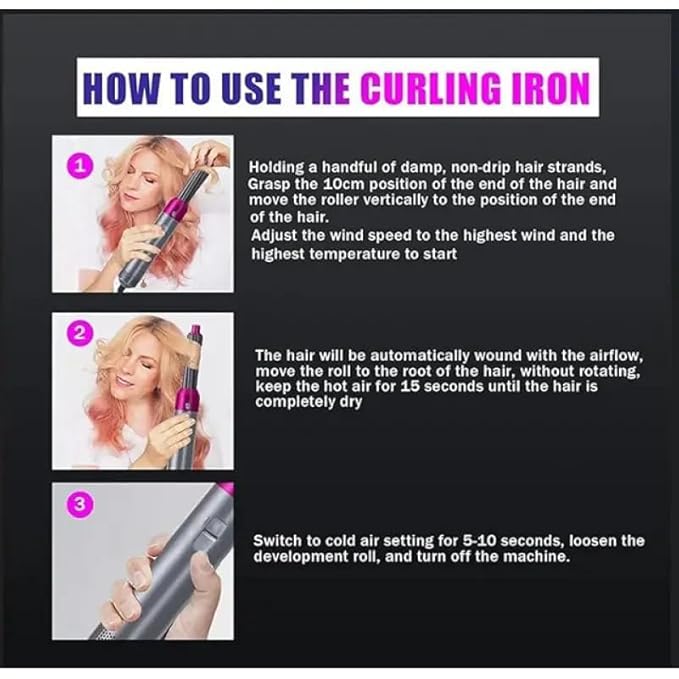 HOW TO USE THE CURLING IRON

1

Holding a handful of damp, non-drip hair strands, Grasp the 10cm position of the end of the hair and move the roller vertically to the position of the end of the hair.
Adjust the wind speed to the highest wind and the highest temperature to start

2

The hair will be automatically wound with the airflow, move the roll to the root of the hair, without rotating, keep the hot air for 15 seconds until the hair is completely dry

3

Switch to cold air setting for 5-10 seconds, loosen the development roll, and turn off the machine.