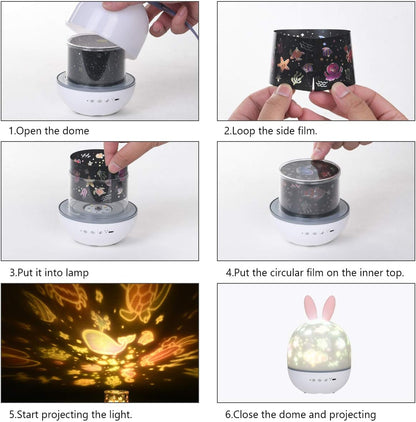 1.Open the dome

2.Loop the side film.

3.Put it into lamp

4.Put the circular film on the inner top.

5.Start projecting the light.

6.Close the dome and projecting