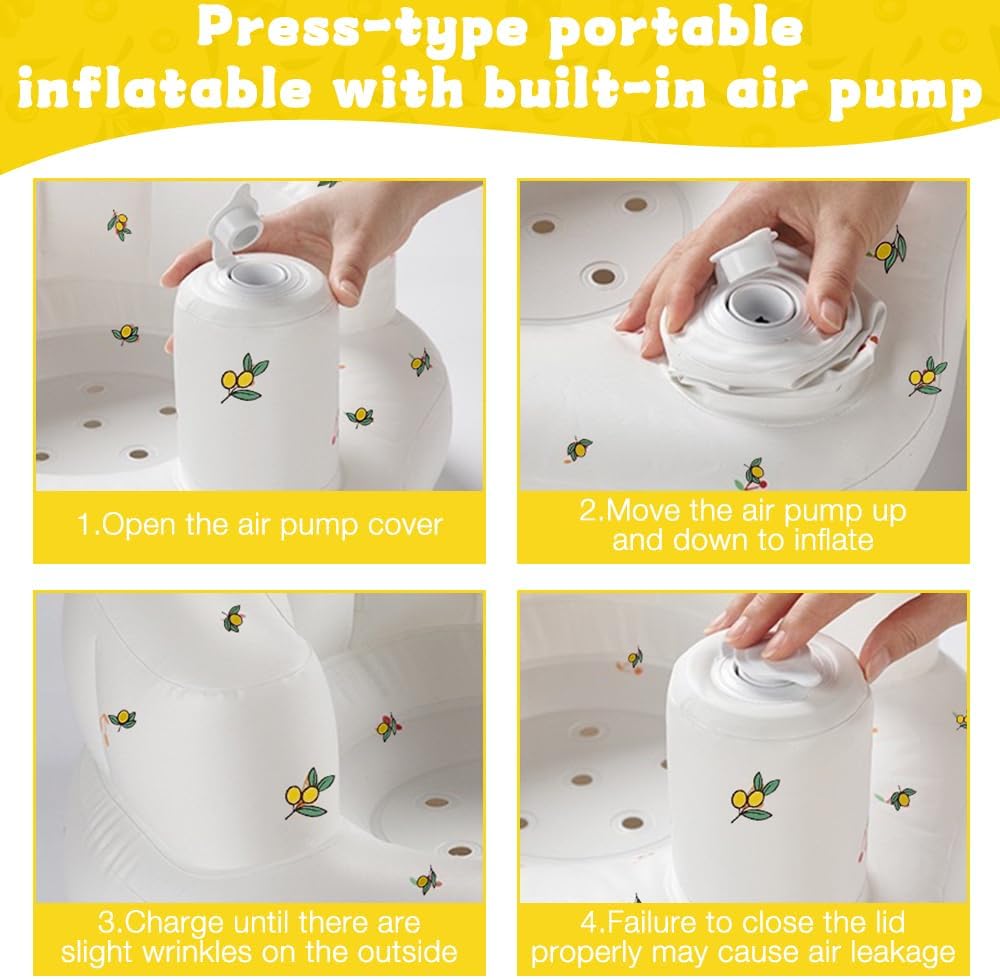 Press-type portable inflatable with built-in air pump

1.Open the air pump cover

2.Move the air pump up and down to inflate

3.Charge until there are slight wrinkles on the outside

4.Failure to close the lid properly may cause air leakage